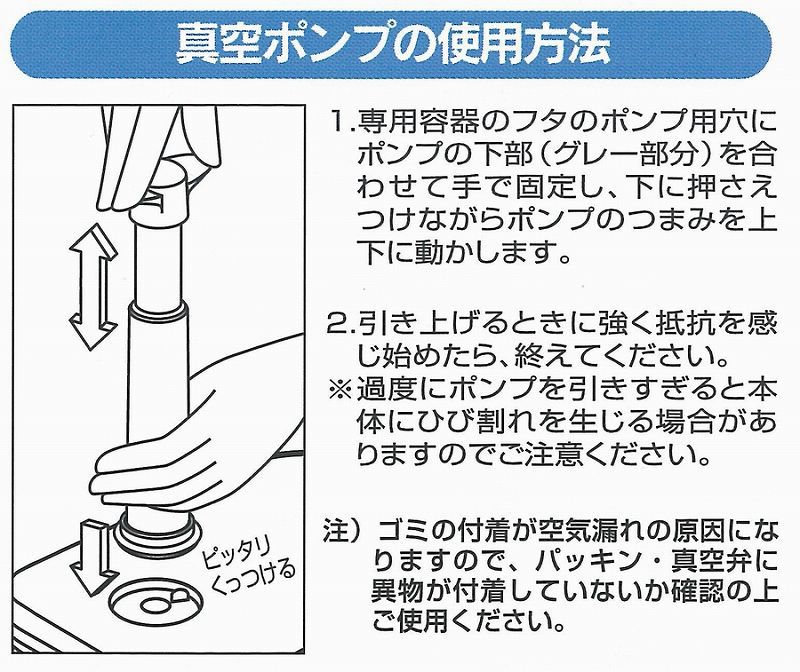 真空ポンプの使用方法

ピッタリ
くっつける

1.専用容器のフタのポンプ用穴にポンプの下部（グレー部分）を合わせて手で固定し、下に押さえつけながらポンプのつまみを上下に動かします。

2.引き上げるときに強く抵抗を感じ始めたら、終えてください。
※過度にポンプを引きすぎると本体にひび割れを生じる場合がありますのでご注意ください。

注）ゴミの付着が空気漏れの原因になりますので、パッキン・真空弁に異物が付着していないか確認の上ご使用ください。