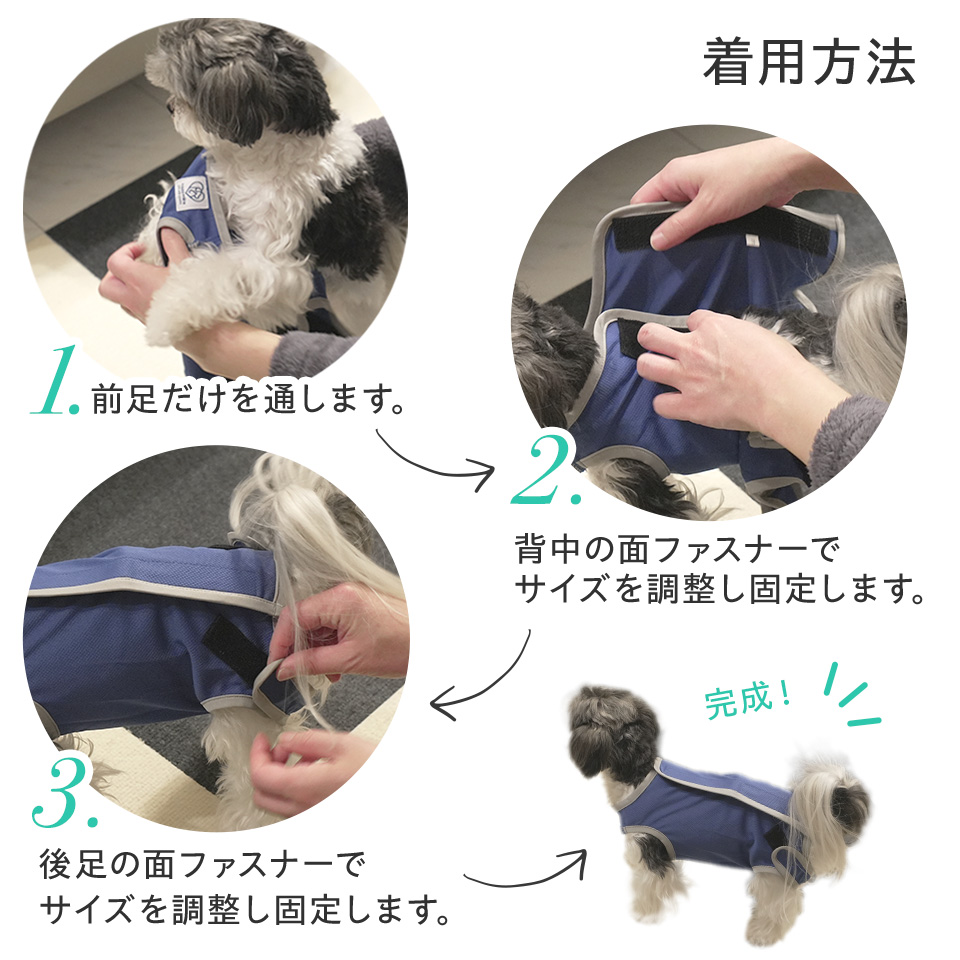 着用方法

1. 前足だけを通します。

2. 背中の面ファスナーでサイズを調整し固定します。

3. 後足の面ファスナーでサイズを調整し固定します。

完成！