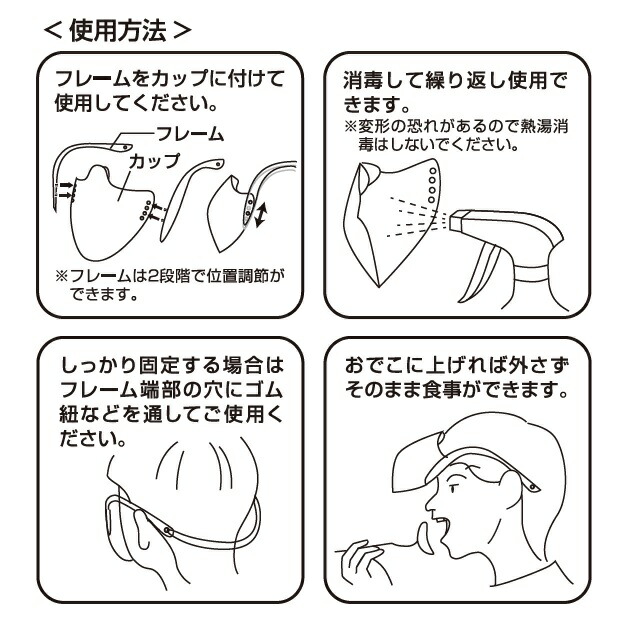 ＜使用方法＞

フレームをカップに付けて使用してください。

フレーム

カップ

※フレームは2段階で位置調節ができます。

消毒して繰り返し使用できます。

※変形の恐れがあるので熱湯消毒はしないでください。

しっかり固定する場合はフレーム端部の穴にゴム紐などを通してご使用ください。

おでこに上げれば外さずそのまま食事ができます。